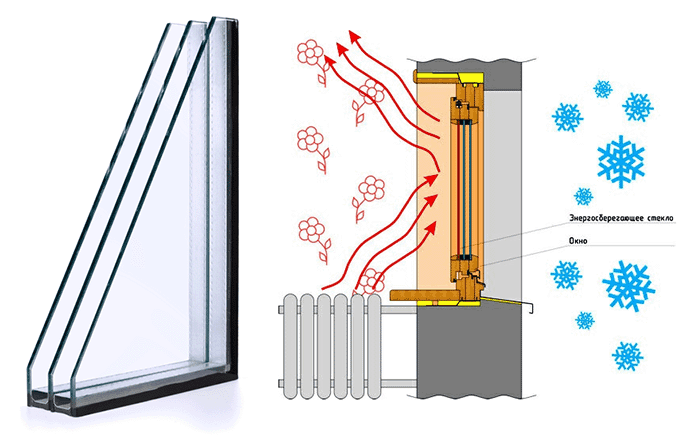 Энергосберегающее стекло

Окно